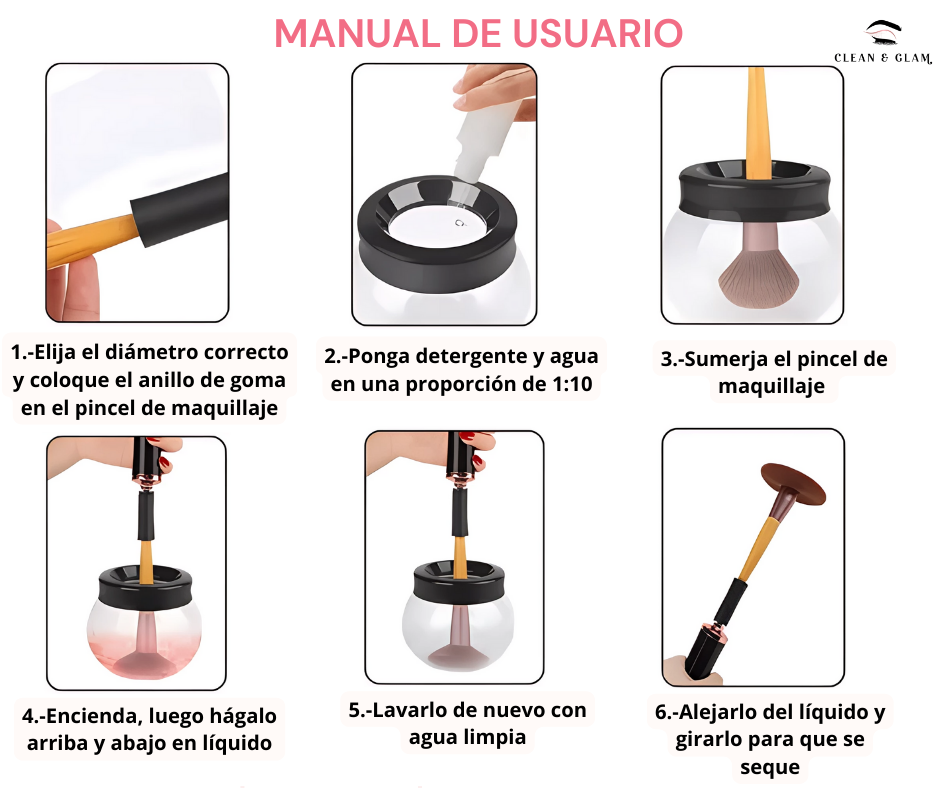 MANUAL DE USUARIO

CLEAN & GLAM

1.-Elija el diámetro correcto y coloque el anillo de goma en el pincel de maquillaje

2.-Ponga detergente y agua en una proporción de 1:10

3.-Sumerja el pincel de maquillaje

4.-Encienda, luego hágalo arriba y abajo en líquido

5.-Lavarlo de nuevo con agua limpia

6.-Alejarlo del líquido y girarlo para que se seque